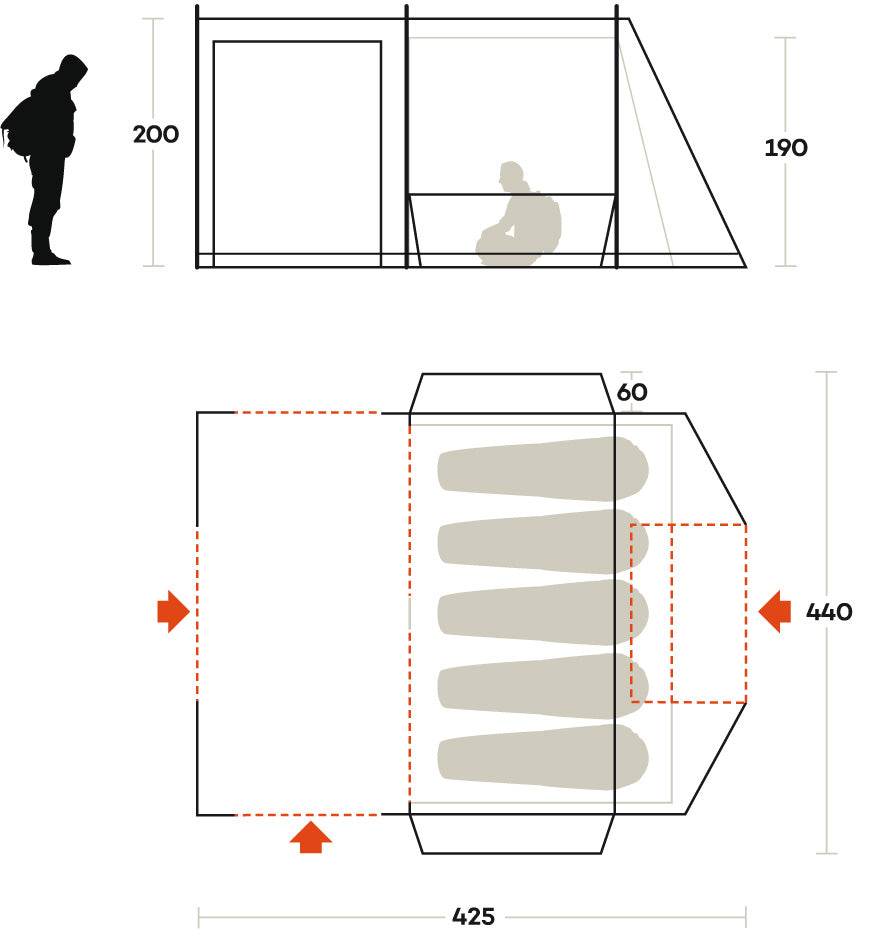 200

190

60

440

425